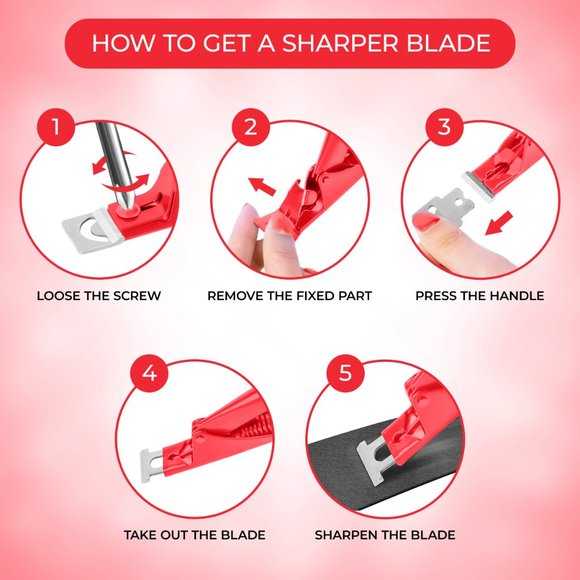 HOW TO GET A SHARPER BLADE

1

LOOSE THE SCREW

2

REMOVE THE FIXED PART

3

PRESS THE HANDLE

4

TAKE OUT THE BLADE

5

SHARPEN THE BLADE